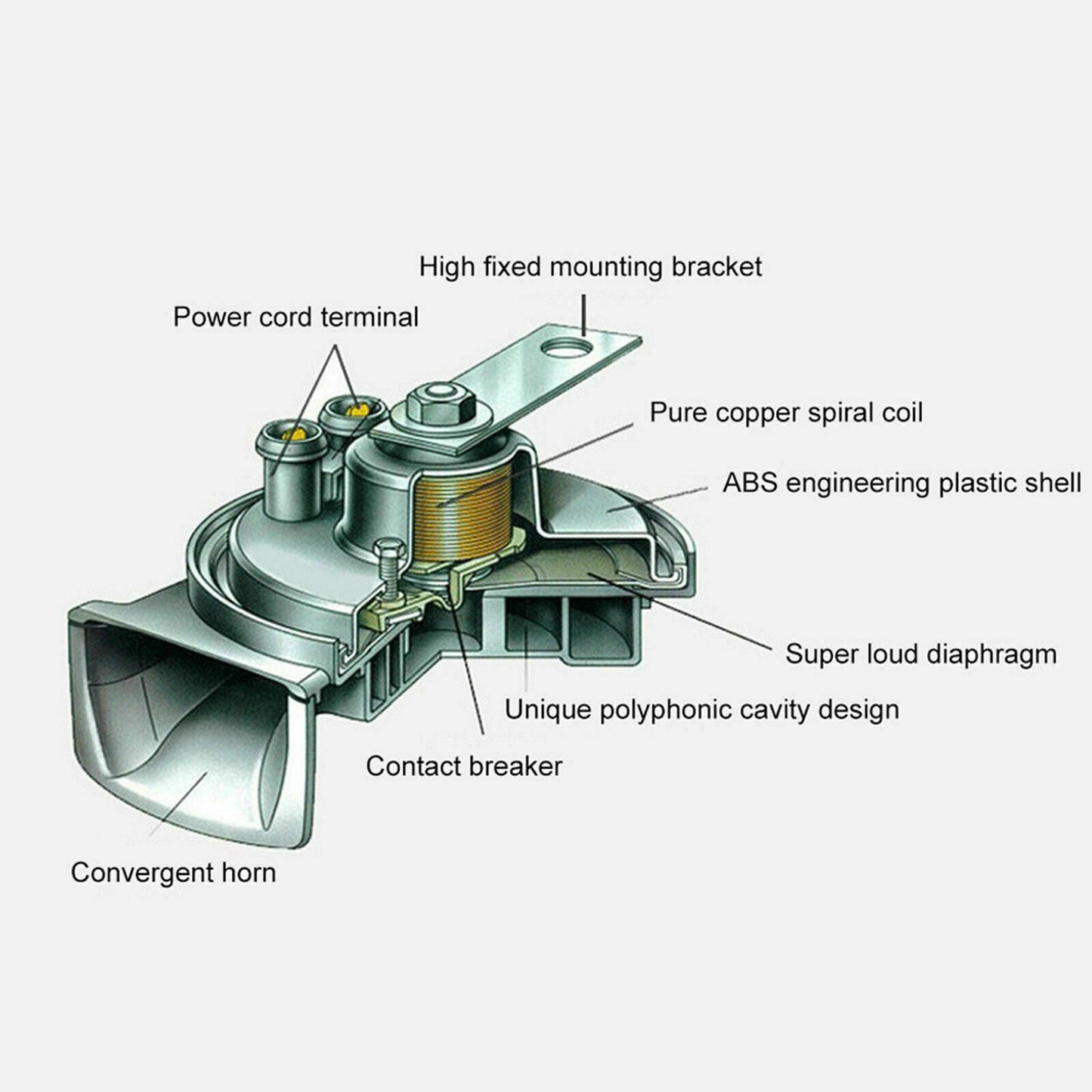 High fixed mounting bracket

Power cord terminal

Pure copper spiral coil

ABS engineering plastic shell

Super loud diaphragm

Unique polyphonic cavity design

Contact breaker

Convergent horn