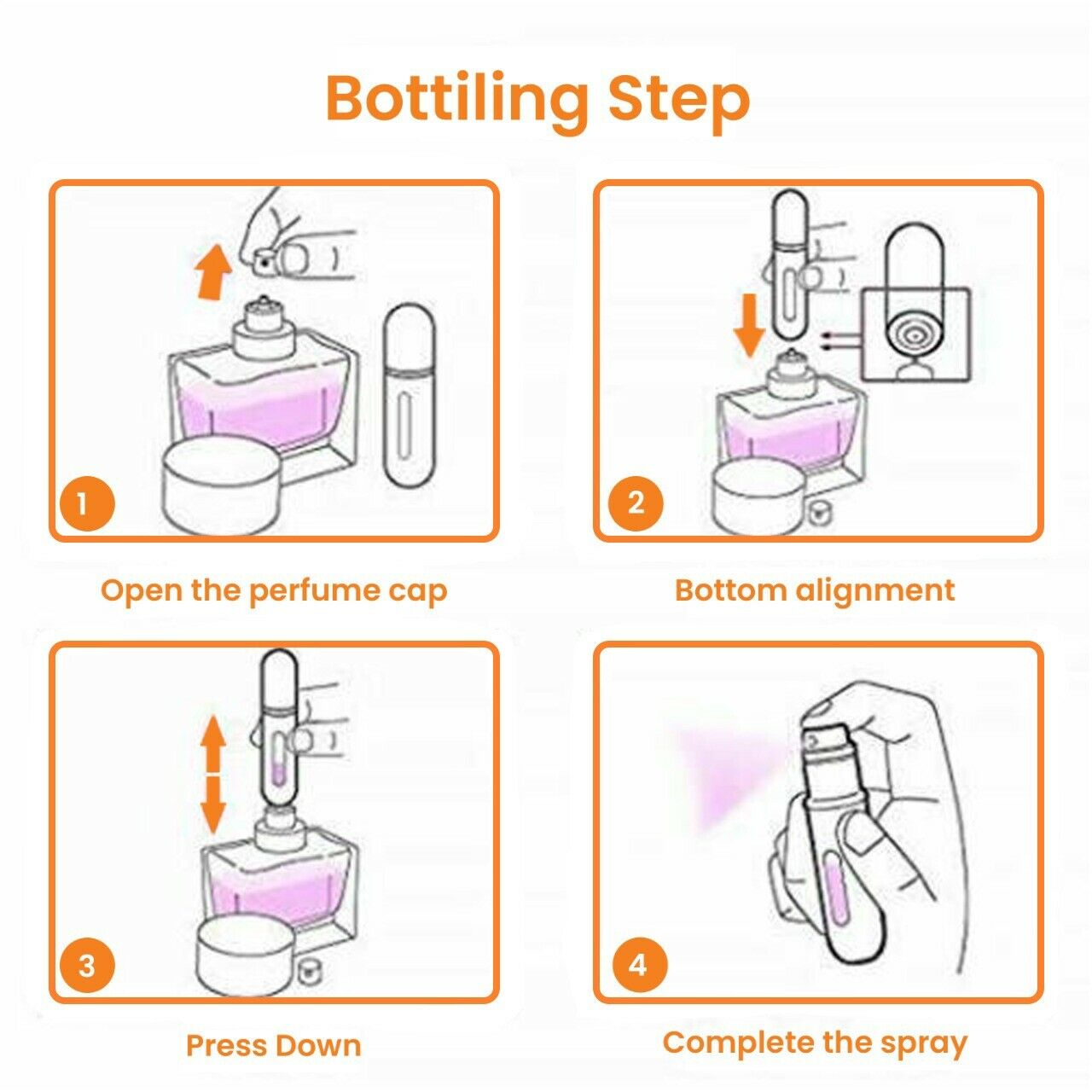 Bottiling Step

1

Open the perfume cap

2

Bottom alignment

3

Press Down

4

Complete the spray