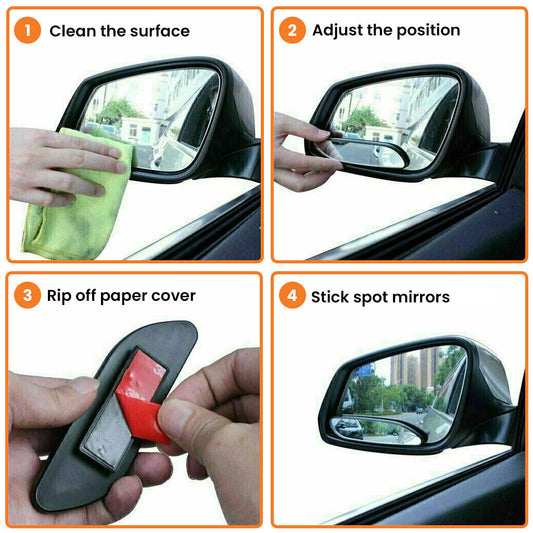 1 Clean the surface

2 Adjust the position

3 Rip off paper cover

4 Stick spot mirrors