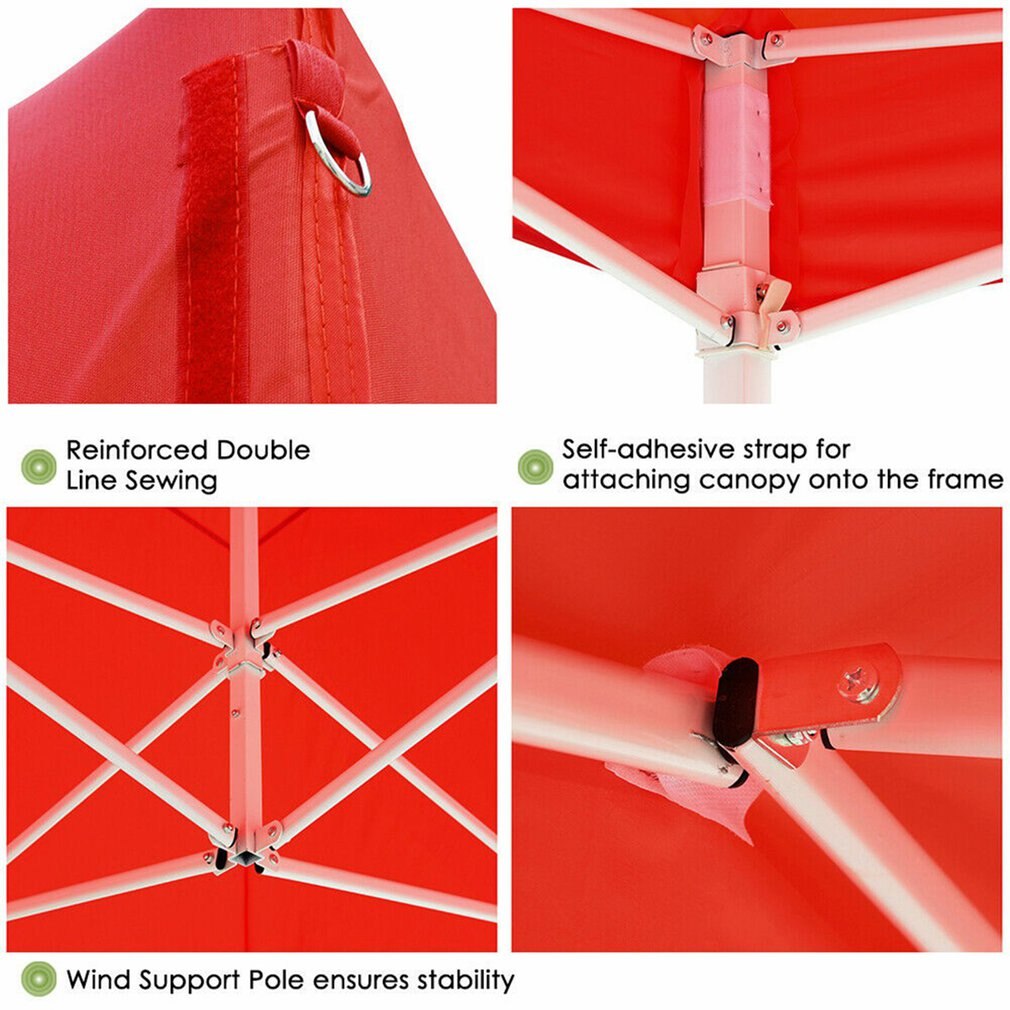 Reinforced Double Line Sewing

Self-adhesive strap for attaching canopy onto the frame

Wind Support Pole ensures stability